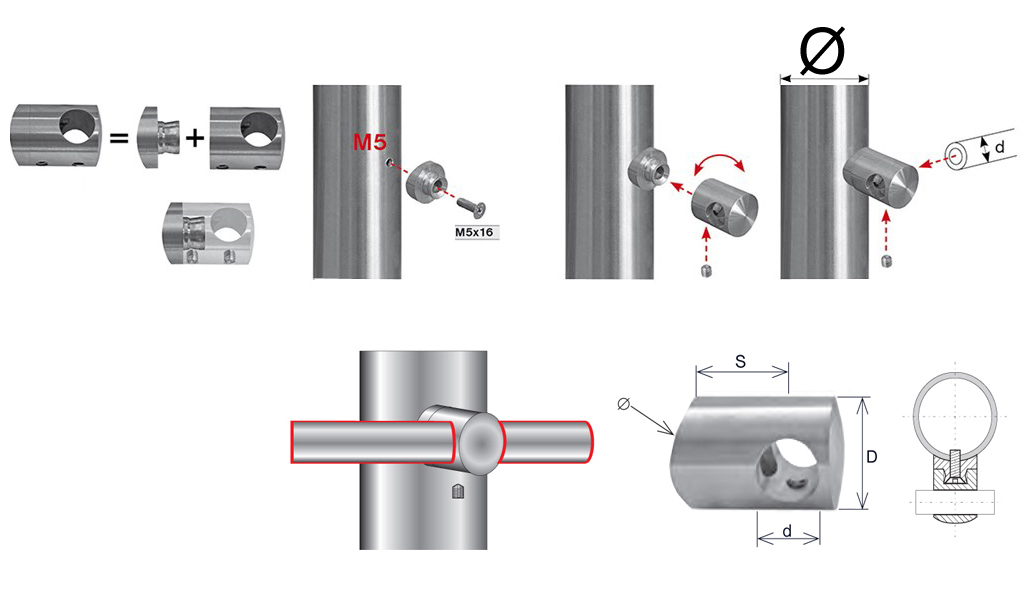 =
+
M5
M5x16
Ø
d
S
Ø
D
d